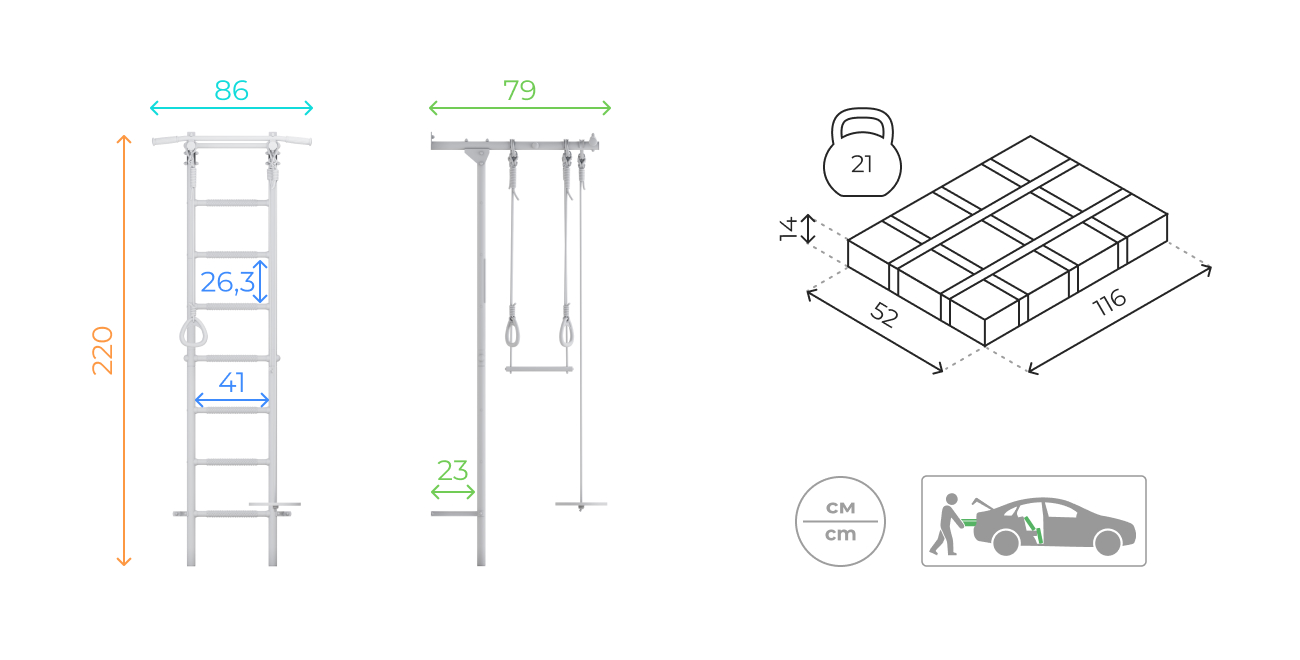 86
220
26,3
41
79
23
21
14
52
116
см
cm